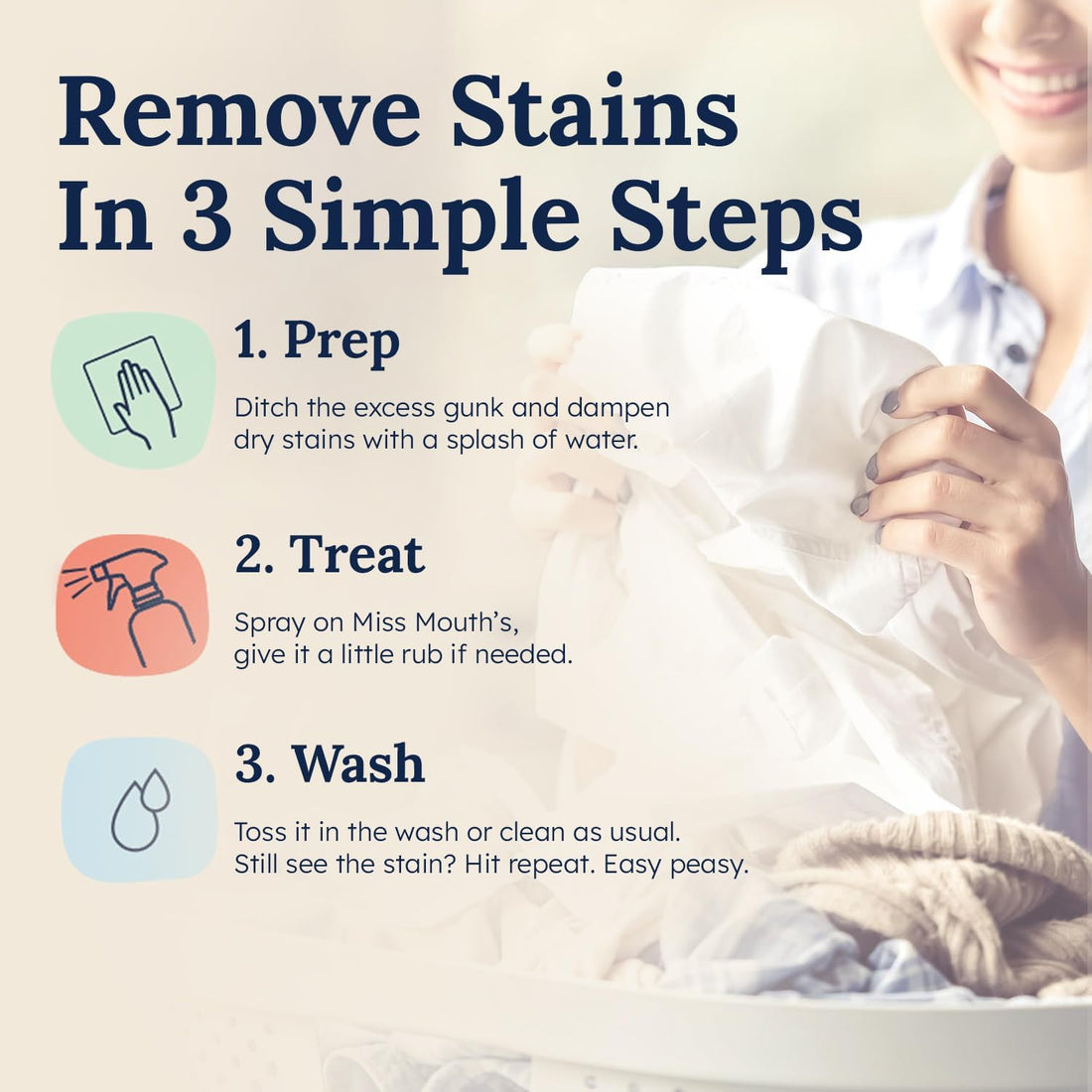 Remove Stains In 3 Simple Steps

1. Prep

Ditch the excess gunk and dampen dry stains with a splash of water.

2. Treat

Spray on Miss Mouth's, give it a little rub if needed.

3. Wash

Toss it in the wash or clean as usual. Still see the stain? Hit repeat. Easy peasy.